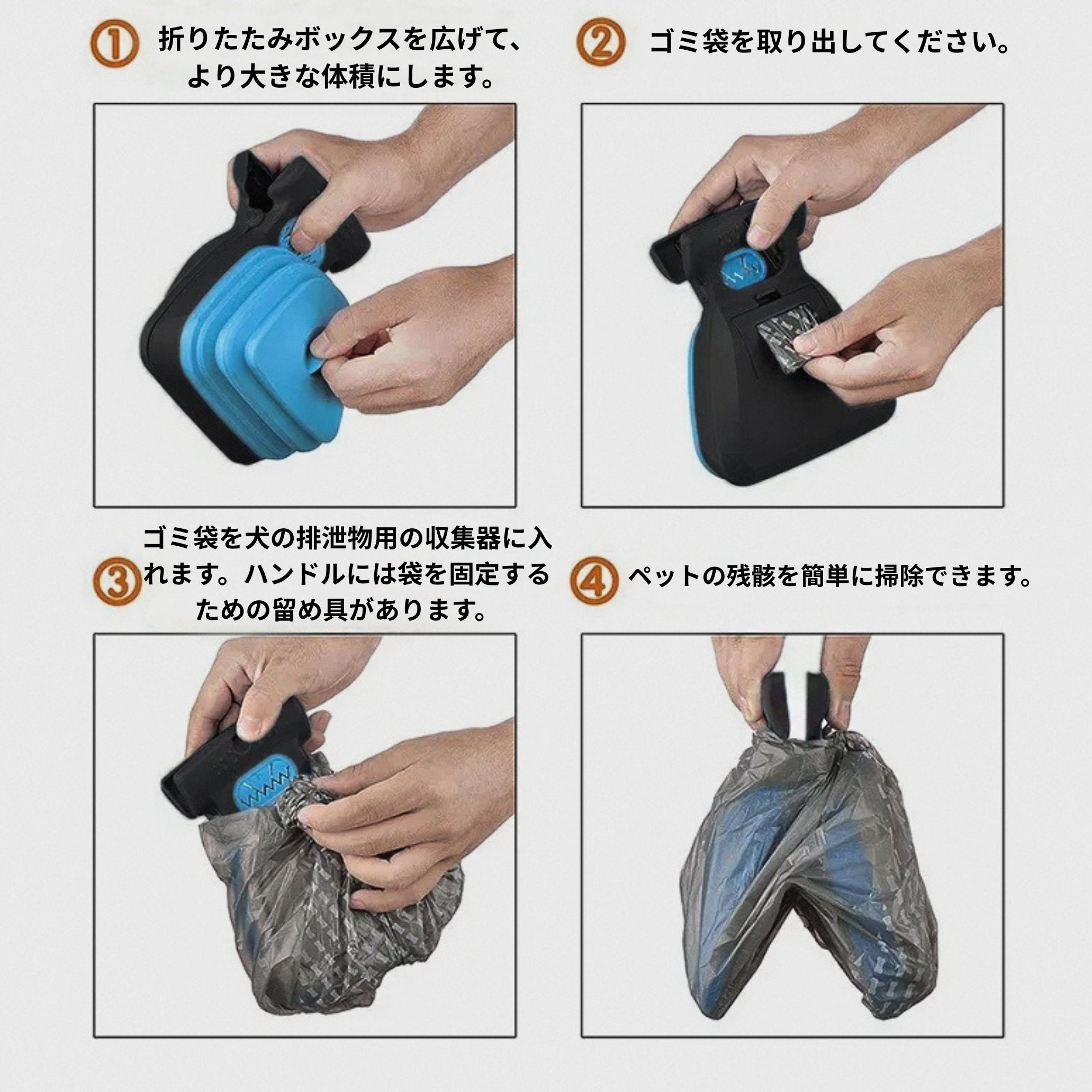 ① 折りたたみボックスを広げて、より大きな体積にします。

② ゴミ袋を取り出してください。

③ ゴミ袋を犬の排泄物用の収集器に入れます。ハンドルには袋を固定するための留め具があります。

④ ペットの残骸を簡単に掃除できます。